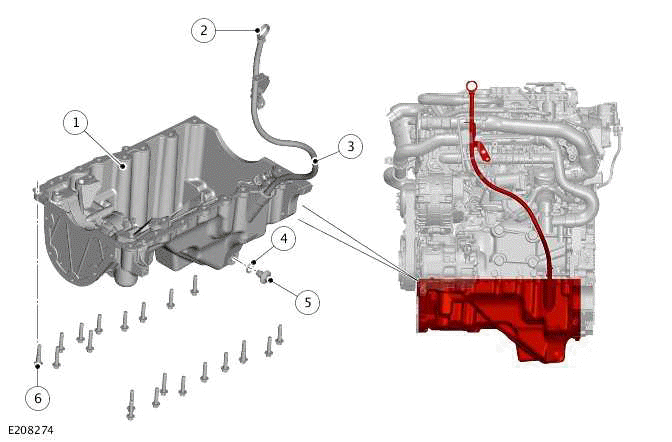 2
1
3
4
5
6
E208274